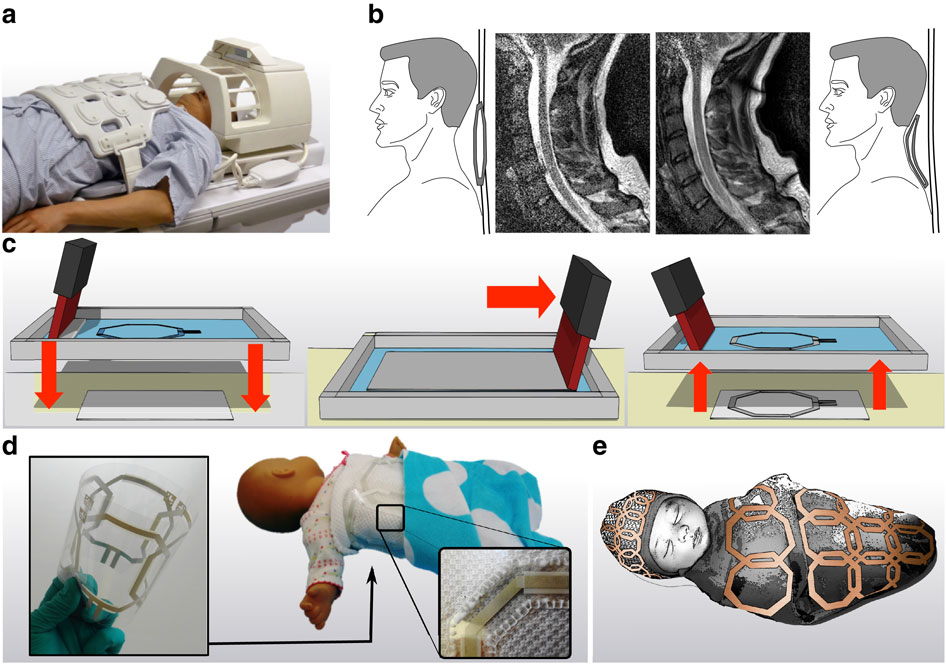 a
b
c
d
e