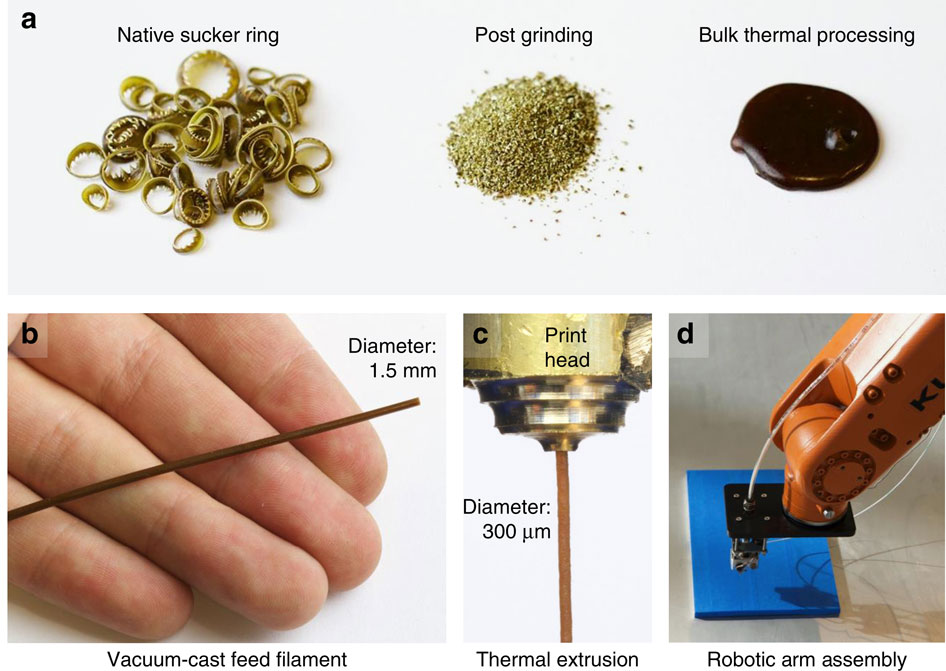 a

Native sucker ring

Post grinding

Bulk thermal processing

b

Diameter: 1.5 mm

Vacuum-cast feed filament

c

Print head

Diameter: 300 μm

Thermal extrusion

d

KU

Robotic arm assembly